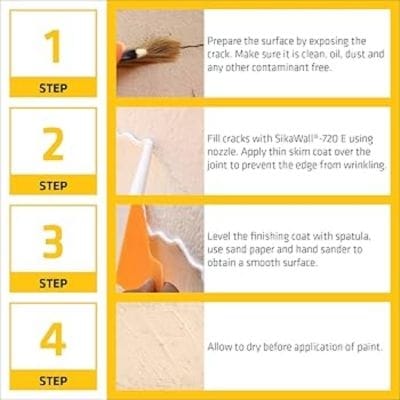 1
STEP

Prepare the surface by exposing the crack. Make sure it is clean, oil, dust and any other contaminant free.

2
STEP

Fill cracks with SikaWall®-720 E using nozzle. Apply thin skim coat over the joint to prevent the edge from wrinkling.

3
STEP

Level the finishing coat with spatula, use sand paper and hand sander to obtain a smooth surface.

4
STEP

Allow to dry before application of paint.