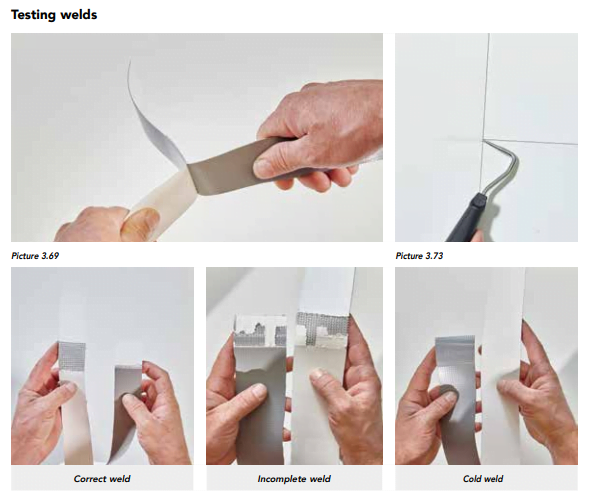 Testing welds

Picture 3.69

Picture 3.73

Correct weld

Incomplete weld

Cold weld